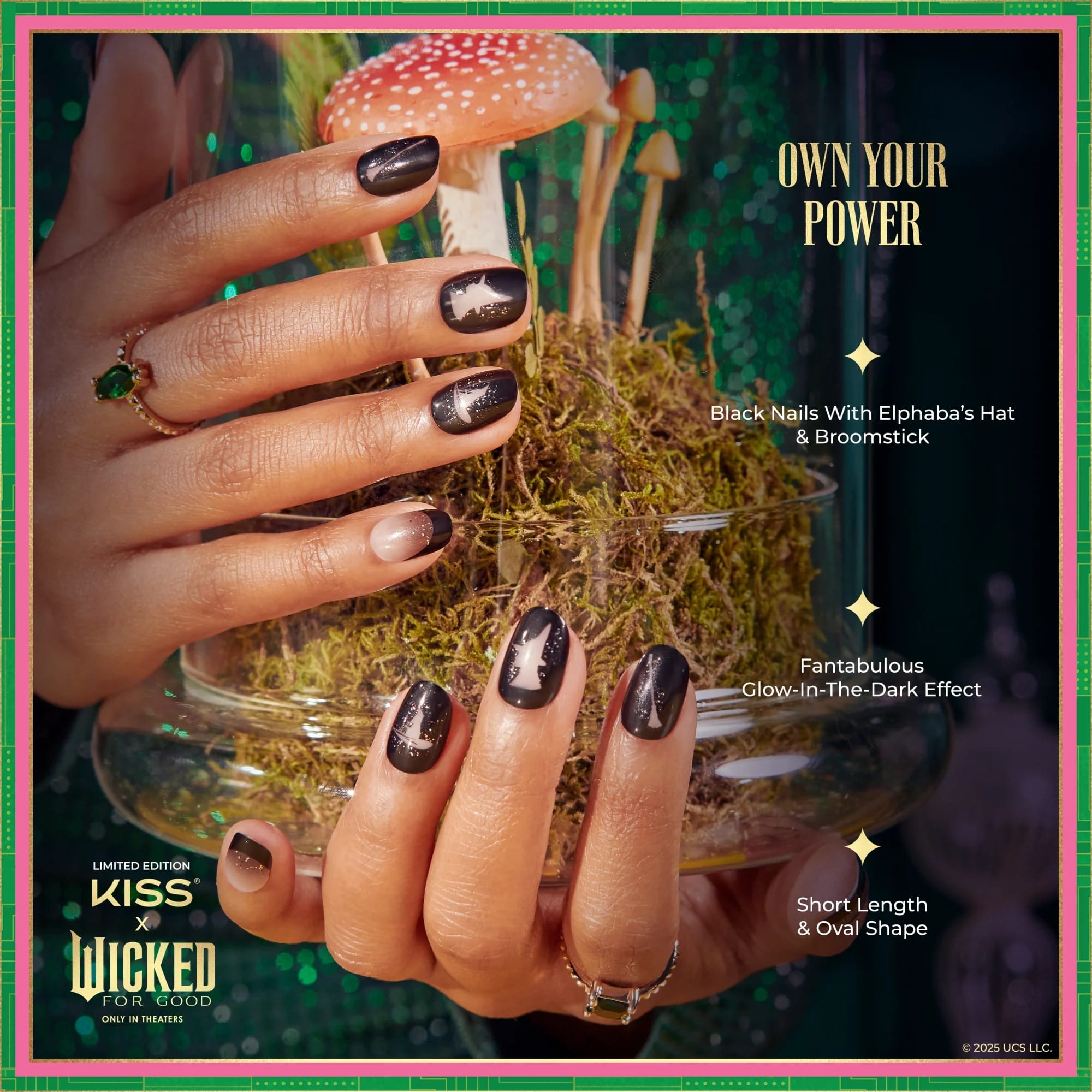 OWN YOUR POWER

Black Nails With Elphaba's Hat & Broomstick

Fantabulous Glow-In-The-Dark Effect

Short Length & Oval Shape

LIMITED EDITION
KISS®
X
WICKED
FOR GOOD
ONLY IN THEATERS

© 2025 UCS LLC.